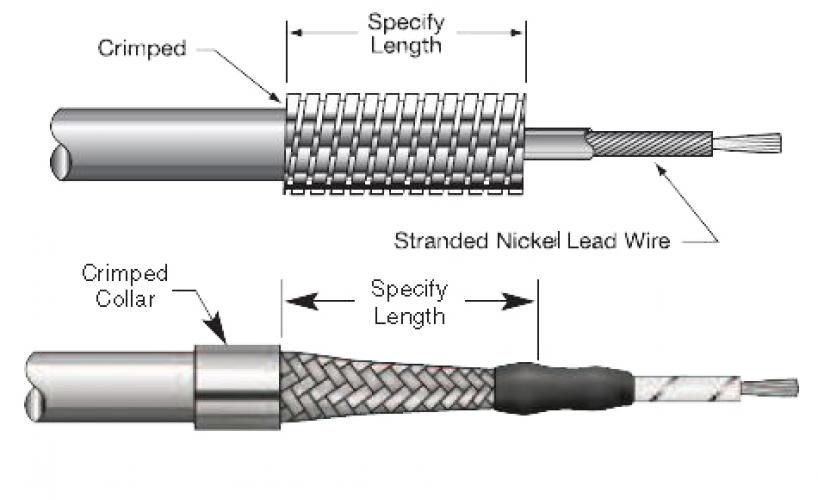 Crimped

Specify Length

Stranded Nickel Lead Wire

Crimped Collar

Specify Length